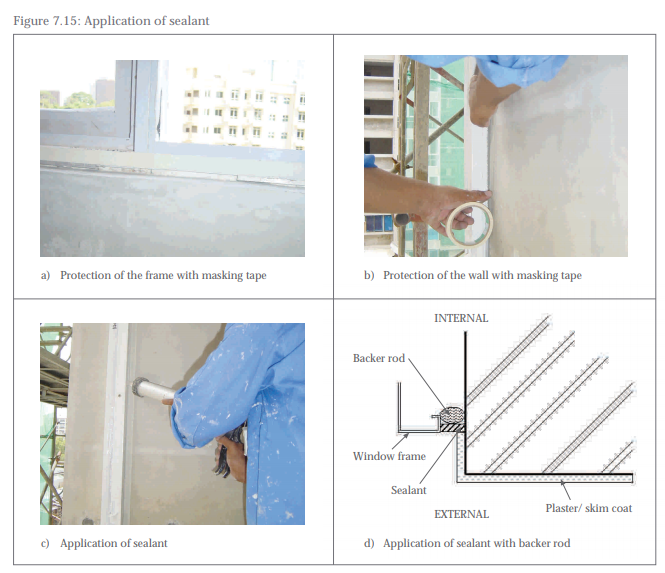 Figure 7.15: Application of sealant

a) Protection of the frame with masking tape

b) Protection of the wall with masking tape

c) Application of sealant

INTERNAL

Backer rod

Window frame

Sealant

EXTERNAL

Plaster/ skim coat

d) Application of sealant with backer rod